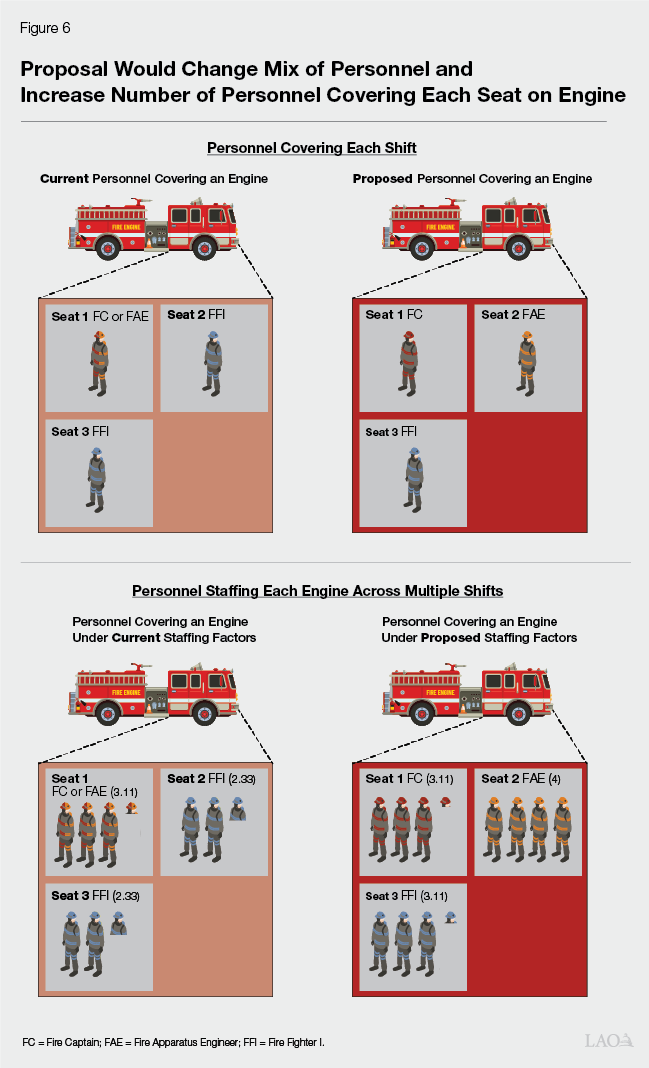 Figure 6

Proposal Would Change Mix of Personnel and Increase Number of Personnel Covering Each Seat on Engine

Personnel Covering Each Shift

Current Personnel Covering an Engine

FIRE ENGINE

Seat 1 FC or FAE

Seat 2 FFI

Seat 3 FFI

Proposed Personnel Covering an Engine

FIRE ENGINE

Seat 1 FC

Seat 2 FAE

Seat 3 FFI

Personnel Staffing Each Engine Across Multiple Shifts

Personnel Covering an Engine Under Current Staffing Factors

FIRE ENGINE

Seat 1 FC or FAE (3.11)

Seat 2 FFI (2.33)

Seat 3 FFI (2.33)

Personnel Covering an Engine Under Proposed Staffing Factors

FIRE ENGINE

Seat 1 FC (3.11)

Seat 2 FAE (4)

Seat 3 FFI (3.11)

FC = Fire Captain; FAE = Fire Apparatus Engineer; FFI = Fire Fighter I.

LAO