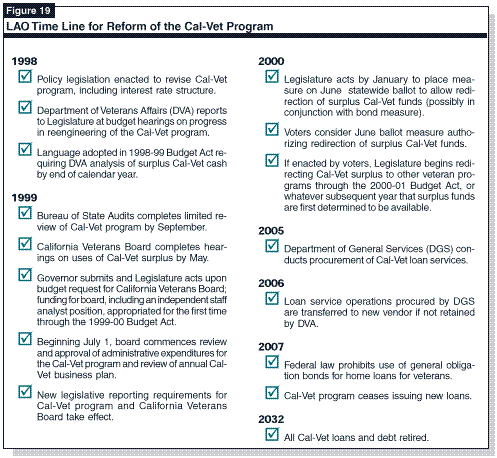 Figure 19

LAO Time Line for Reform of the Cal-Vet Program

1998

Policy legislation enacted to revise Cal-Vet program, including interest rate structure.

Department of Veterans Affairs (DVA) reports to Legislature at budget hearings on progress in reengineering of the Cal-Vet program.

Language adopted in 1998-99 Budget Act requiring DVA analysis of surplus Cal-Vet cash by end of calendar year.

1999

Bureau of State Audits completes limited review of Cal-Vet program by September.

California Veterans Board completes hearings on uses of Cal-Vet surplus by May.

Governor submits and Legislature acts upon budget request for California Veterans Board; funding for board, including an independent staff analyst position, appropriated for the first time through the 1999-00 Budget Act.

Beginning July 1, board commences review and approval of administrative expenditures for the Cal-Vet program and review of annual Cal-Vet business plan.

New legislative reporting requirements for Cal-Vet program and California Veterans Board take effect.

2000

Legislature acts by January to place measure on June statewide ballot to allow redirection of surplus Cal-Vet funds (possibly in conjunction with bond measure).

Voters consider June ballot measure authorizing redirection of surplus Cal-Vet funds.

If enacted by voters, Legislature begins redirecting Cal-Vet surplus to other veteran programs through the 2000-01 Budget Act, or whatever subsequent year that surplus funds are first determined to be available.

2005

Department of General Services (DGS) conducts procurement of Cal-Vet loan services.

2006

Loan service operations procured by DGS are transferred to new vendor if not retained by DVA.

2007

Federal law prohibits use of general obligation bonds for home loans for veterans.

Cal-Vet program ceases issuing new loans.

2032

All Cal-Vet loans and debt retired.